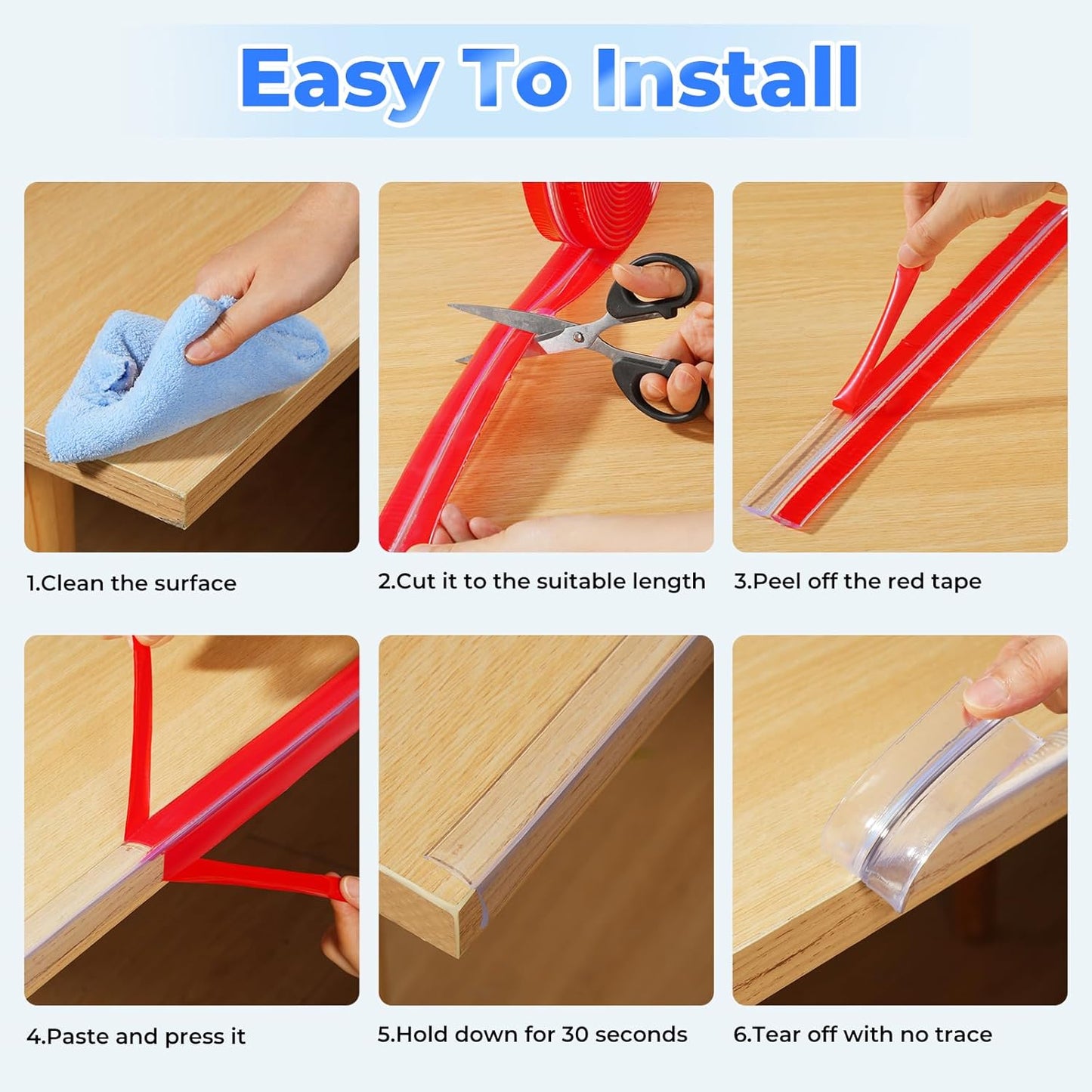 Easy To Install

1.Clean the surface

2.Cut it to the suitable length

3.Peel off the red tape

4.Paste and press it

5.Hold down for 30 seconds

6.Tear off with no trace