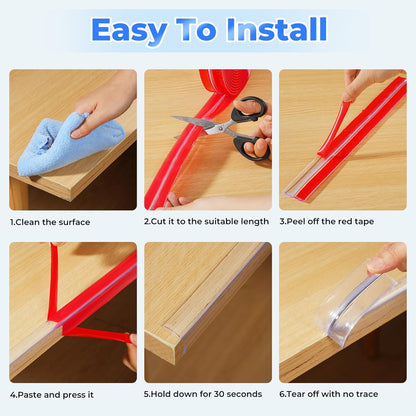 Easy To Install

1.Clean the surface

2.Cut it to the suitable length

3.Peel off the red tape

4.Paste and press it

5.Hold down for 30 seconds

6.Tear off with no trace