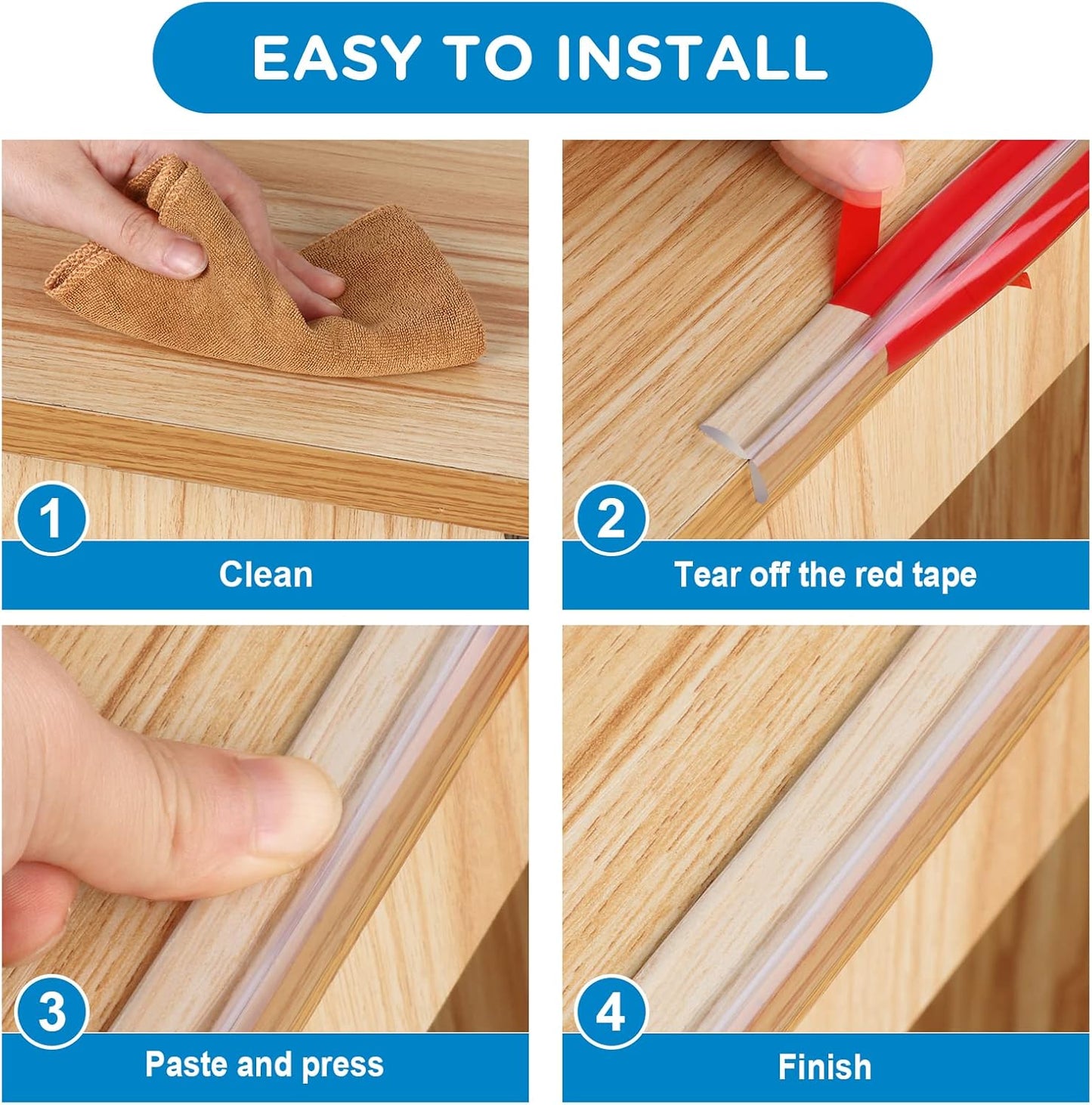 EASY TO INSTALL

1
Clean

2
Tear off the red tape

3
Paste and press

4
Finish