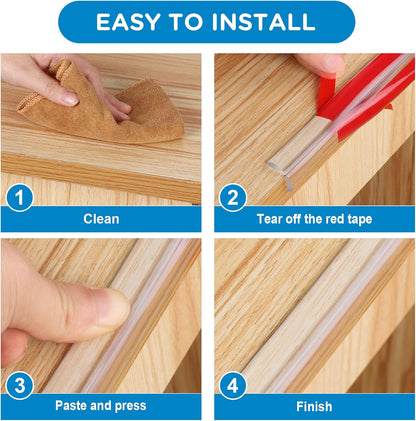 EASY TO INSTALL

1
Clean

2
Tear off the red tape

3
Paste and press

4
Finish